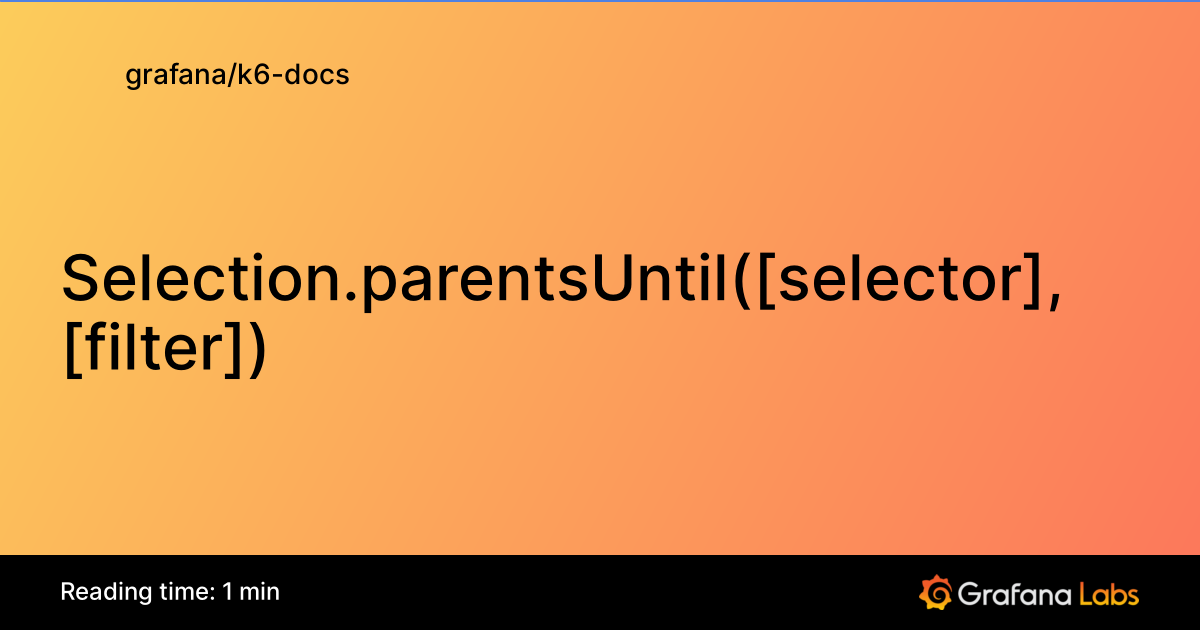 grafana/k6-docs

Selection.parentsUntil([selector], [filter])

Reading time: 1 min

Grafana Labs